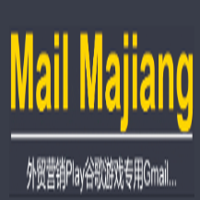 Mail Majiang

外贸营销Play谷歌游戏专用Gmail...